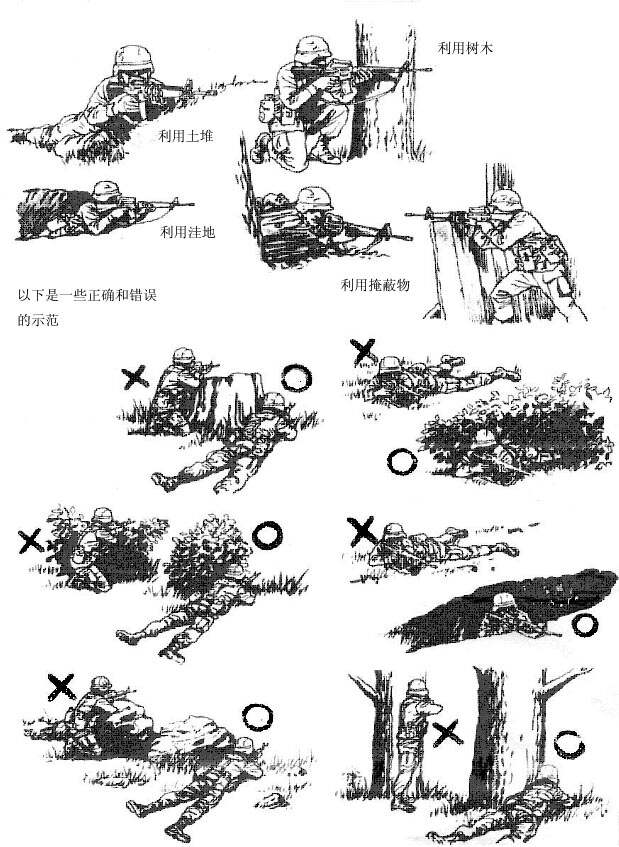 利用树木

利用土堆

利用洼地

利用掩蔽物

以下是一些正确和错误的示范